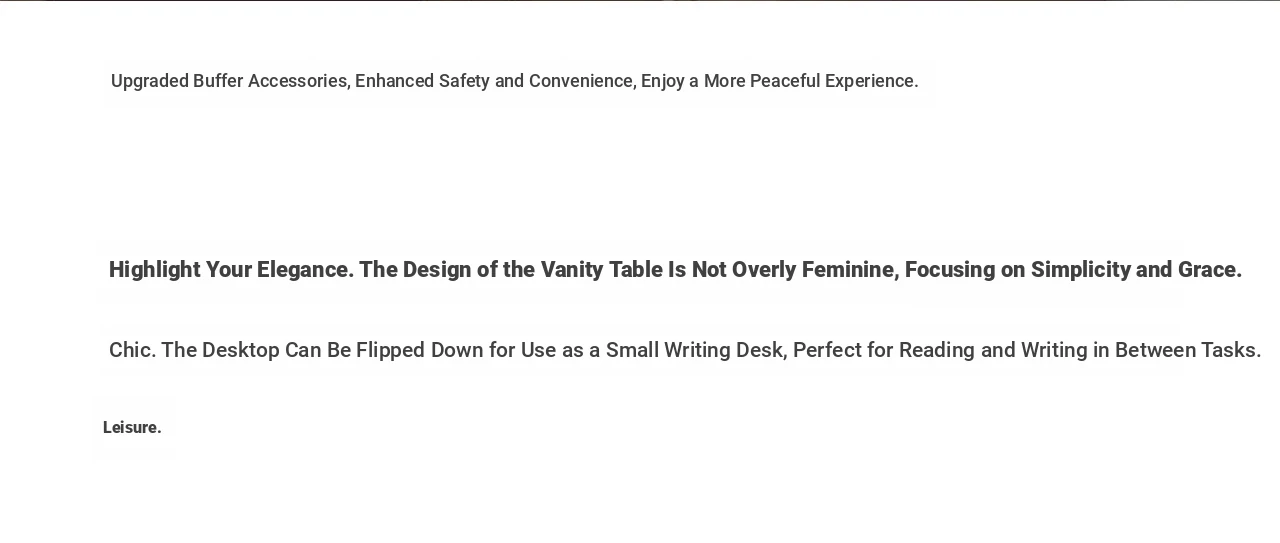 Upgraded Buffer Accessories, Enhanced Safety and Convenience, Enjoy a More Peaceful Experience.

Highlight Your Elegance. The Design of the Vanity Table Is Not Overly Feminine, Focusing on Simplicity and Grace.

Chic. The Desktop Can Be Flipped Down for Use as a Small Writing Desk, Perfect for Reading and Writing in Between Tasks.

Leisure.