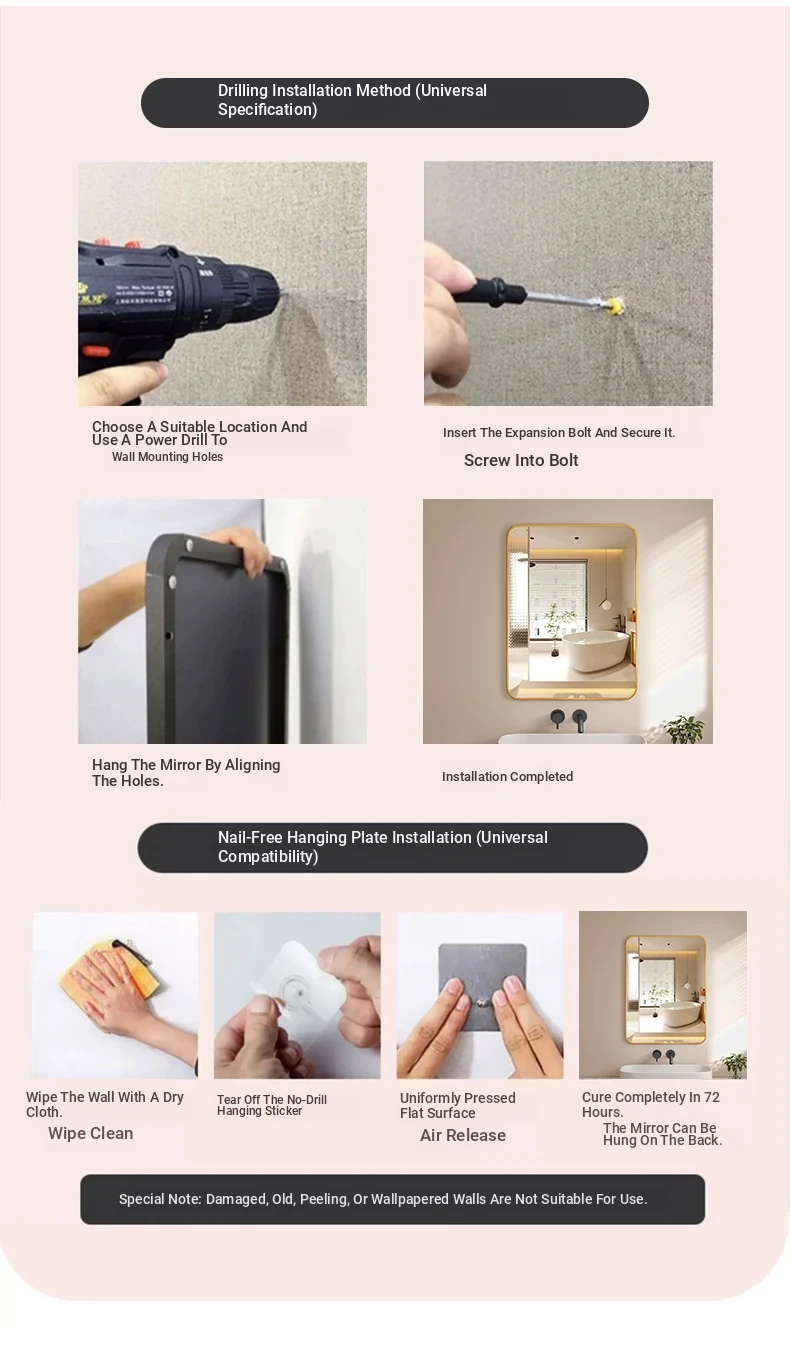 Drilling Installation Method (Universal Specification)

Choose A Suitable Location And Use A Power Drill To
Wall Mounting Holes

Insert The Expansion Bolt And Secure It.
Screw Into Bolt

Hang The Mirror By Aligning The Holes.

Installation Completed

Nail-Free Hanging Plate Installation (Universal Compatibility)

Wipe The Wall With A Dry Cloth.
Wipe Clean

Tear Off The No-Drill Hanging Sticker

Uniformly Pressed Flat Surface
Air Release

Cure Completely In 72 Hours.
The Mirror Can Be Hung On The Back.

Special Note: Damaged, Old, Peeling, Or Wallpapered Walls Are Not Suitable For Use.