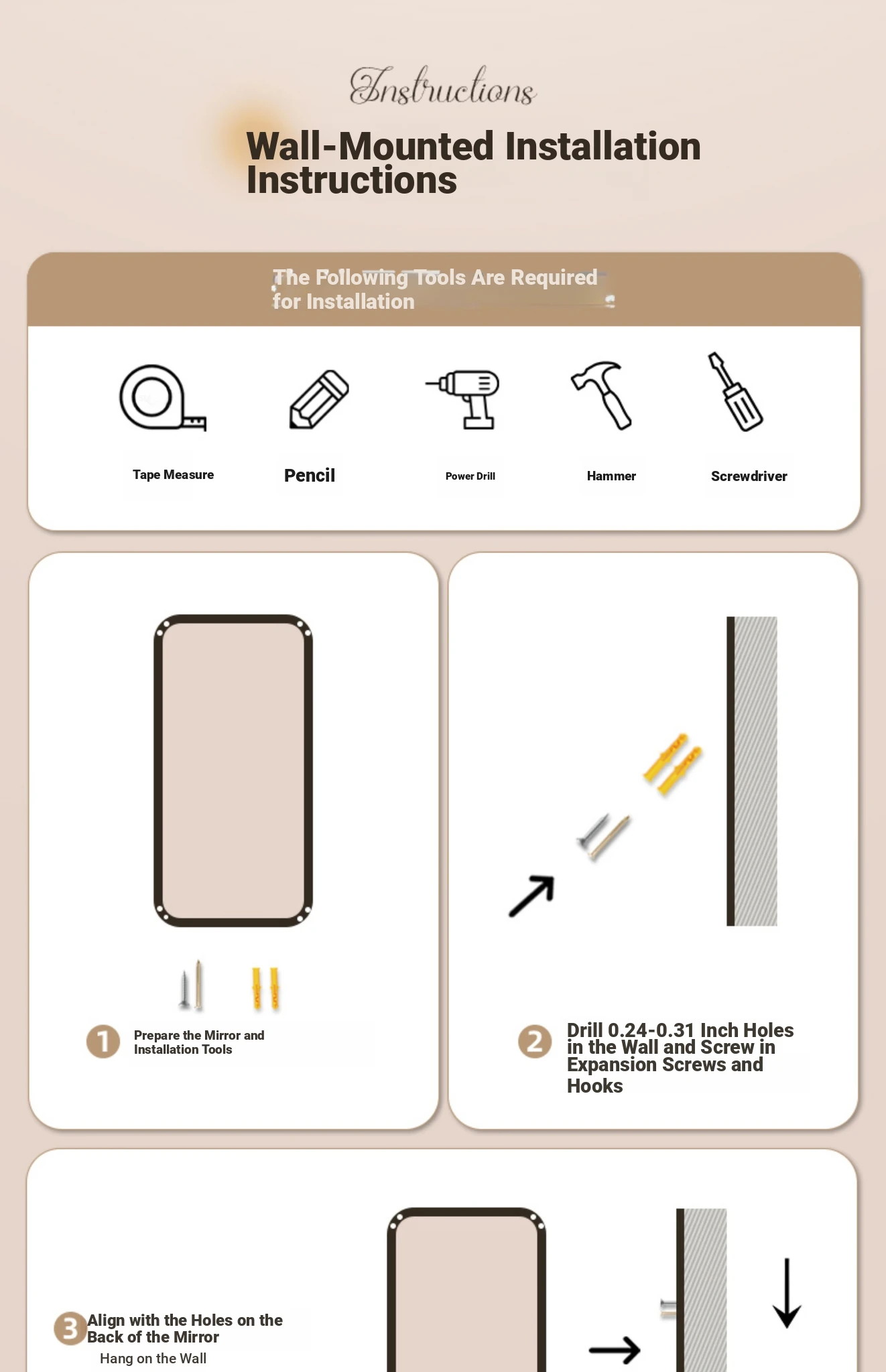 Instructions

Wall-Mounted Installation Instructions

The Following Tools Are Required for Installation

Tape Measure

Pencil

Power Drill

Hammer

Screwdriver

1 Prepare the Mirror and Installation Tools

2 Drill 0.24-0.31 Inch Holes in the Wall and Screw in Expansion Screws and Hooks

3 Align with the Holes on the Back of the Mirror
Hang on the Wall