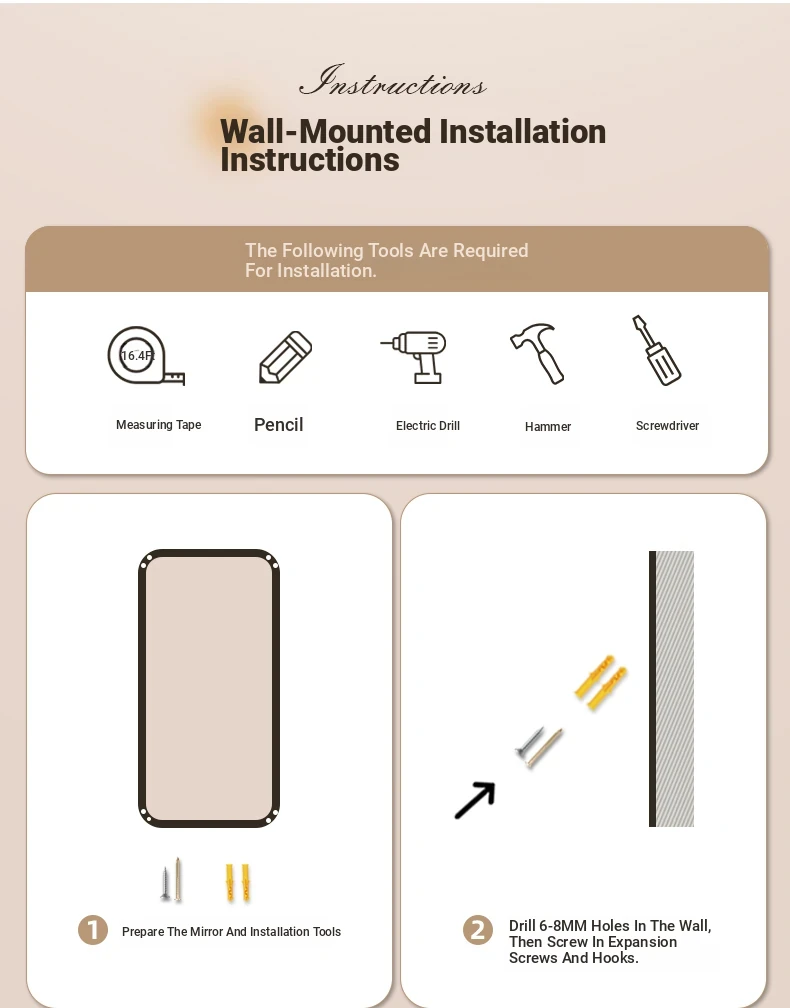 Instructions

Wall-Mounted Installation Instructions

The Following Tools Are Required For Installation.

16.4Ft

Measuring Tape

Pencil

Electric Drill

Hammer

Screwdriver

1 Prepare The Mirror And Installation Tools

2 Drill 6-8MM Holes In The Wall, Then Screw In Expansion Screws And Hooks.