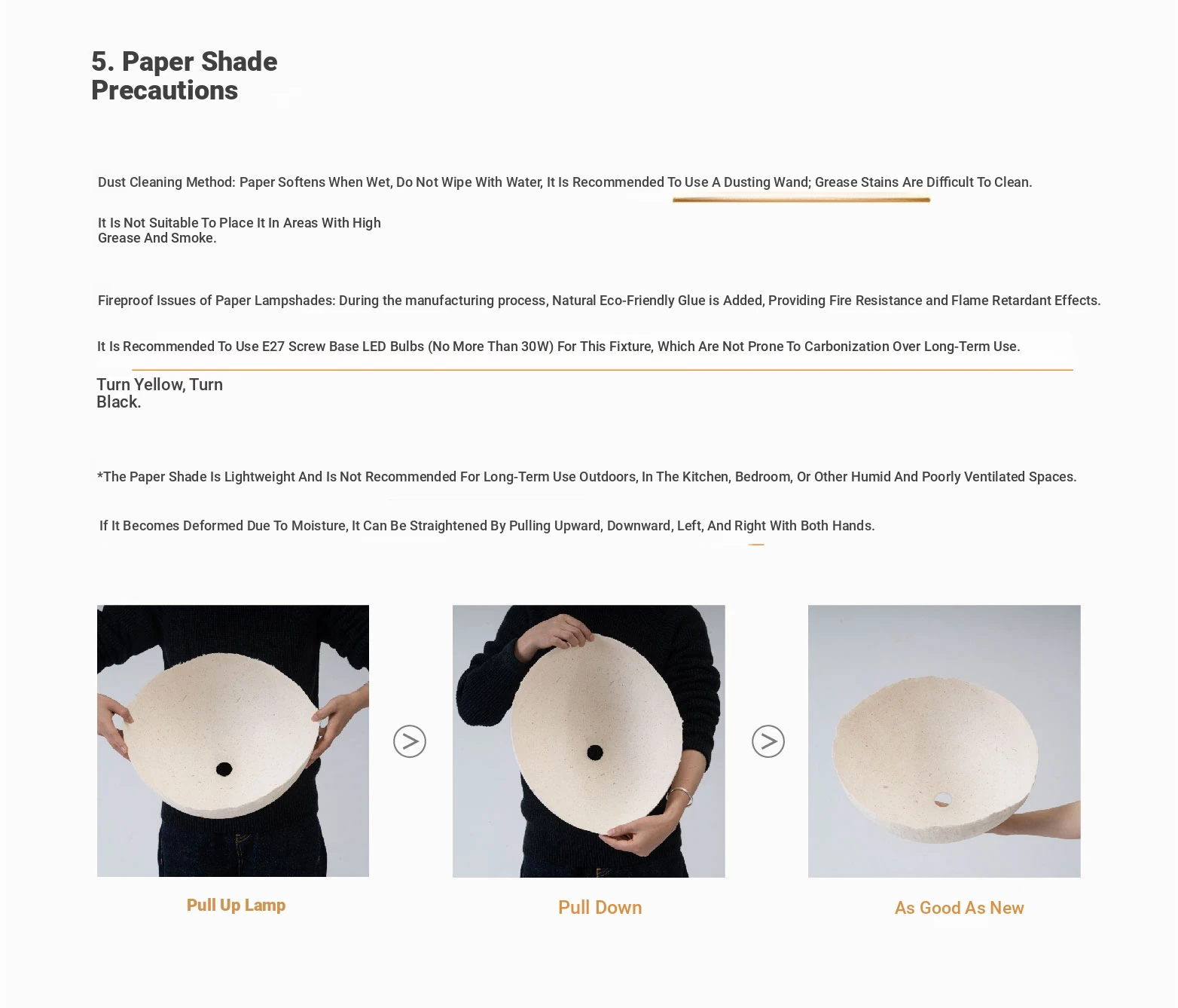 5. Paper Shade Precautions

Dust Cleaning Method: Paper Softens When Wet, Do Not Wipe With Water, It Is Recommended To Use A Dusting Wand; Grease Stains Are Difficult To Clean.

It Is Not Suitable To Place It In Areas With High Grease And Smoke.

Fireproof Issues of Paper Lampshades: During the manufacturing process, Natural Eco-Friendly Glue is Added, Providing Fire Resistance and Flame Retardant Effects.

It Is Recommended To Use E27 Screw Base LED Bulbs (No More Than 30W) For This Fixture, Which Are Not Prone To Carbonization Over Long-Term Use.

Turn Yellow, Turn Black.

*The Paper Shade Is Lightweight And Is Not Recommended For Long-Term Use Outdoors, In The Kitchen, Bedroom, Or Other Humid And Poorly Ventilated Spaces.

If It Becomes Deformed Due To Moisture, It Can Be Straightened By Pulling Upward, Downward, Left, And Right With Both Hands.

Pull Up Lamp

Pull Down

As Good As New