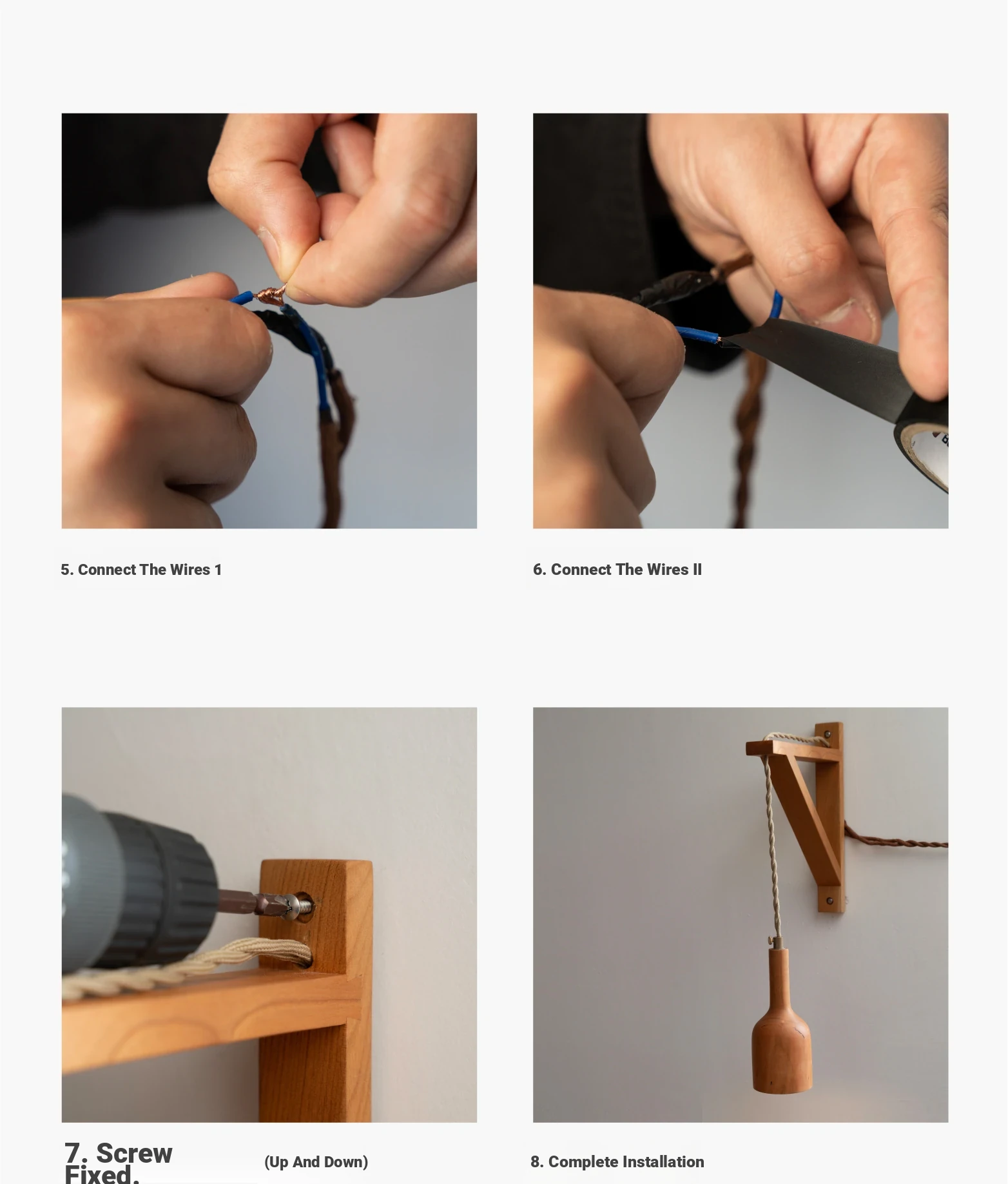 5. Connect The Wires 1

6. Connect The Wires II

7. Screw Fixed.

(Up And Down)

8. Complete Installation