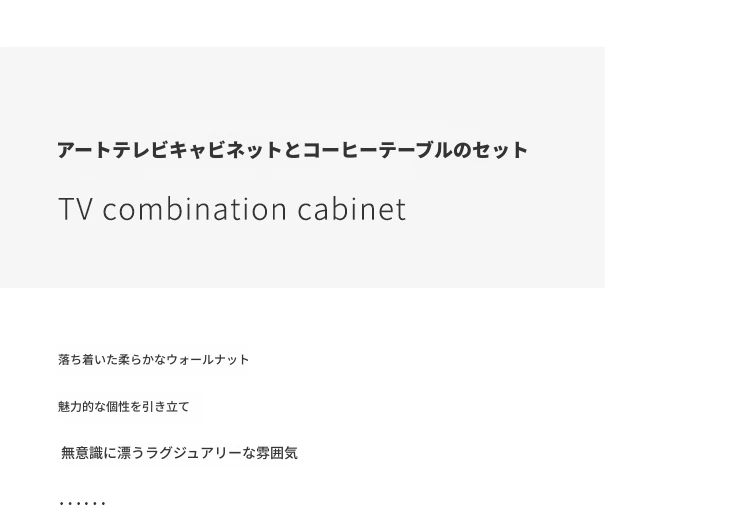 アートテレビキャビネットとコーヒーテーブルのセット

TV combination cabinet

落ち着いた柔らかなウォールナット

魅力的な個性を引き立て

無意識に漂うラグジュアリーな雰囲気

……