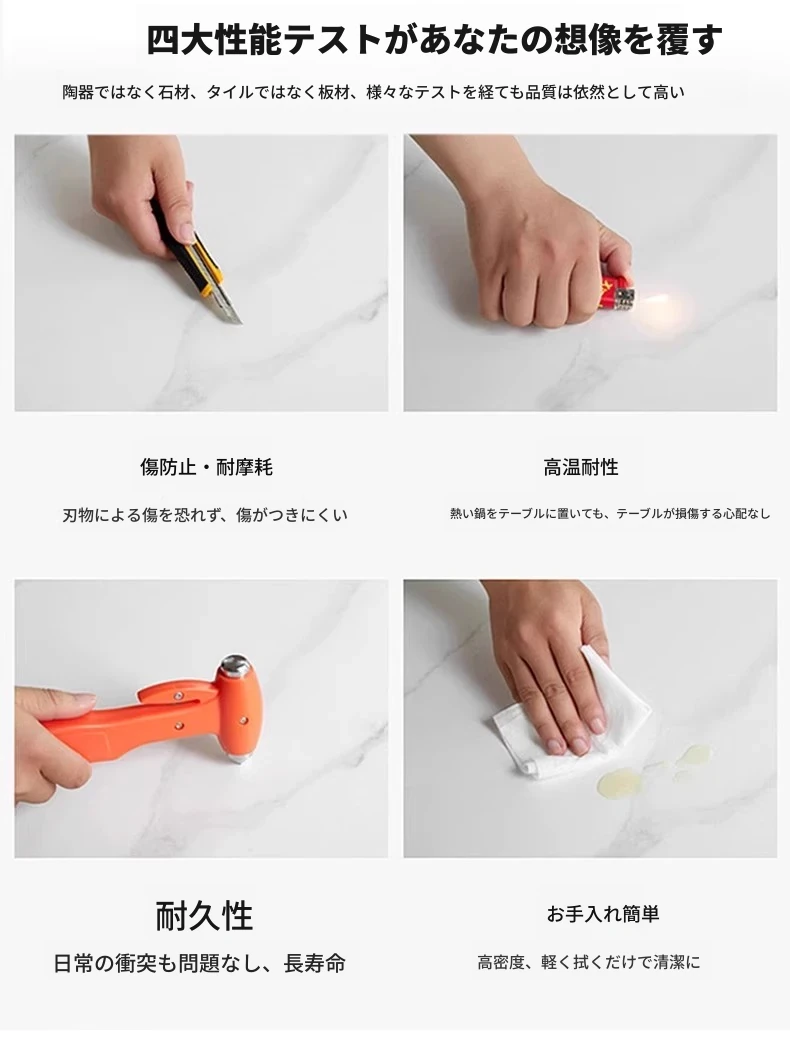 四大性能テストがあなたの想像を覆す

陶器ではなく石材、タイルではなく板材、様々なテストを経ても品質は依然として高い

傷防止・耐摩耗

刃物による傷を恐れず、傷がつきにくい

高温耐性

熱い鍋をテーブルに置いても、テーブルが損傷する心配なし

耐久性

日常の衝突も問題なし、長寿命

お手入れ簡単

高密度、軽く拭くだけで清潔に