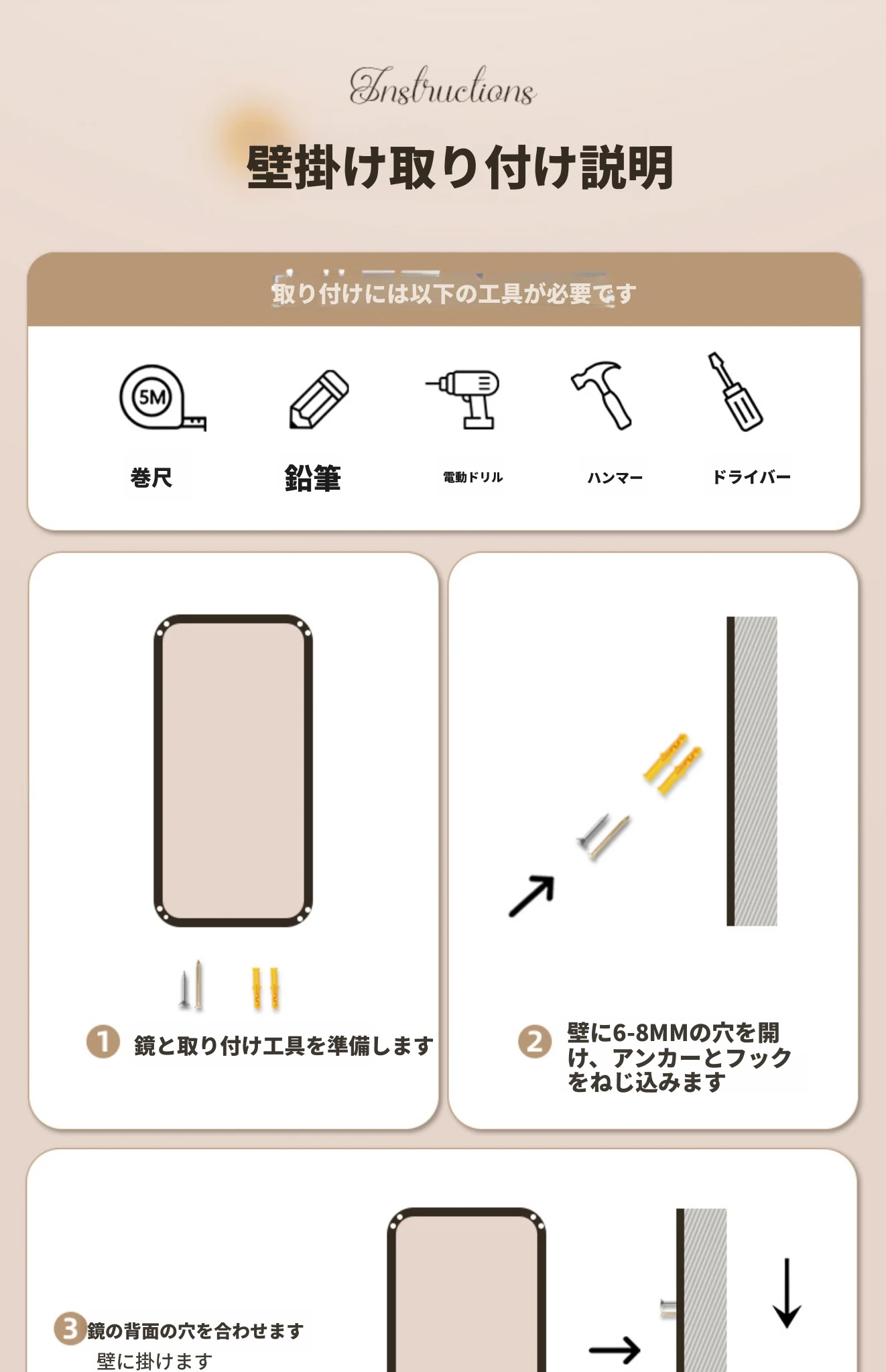 Instructions

壁掛け取り付け説明

取り付けには以下の工具が必要です

5M

巻尺

鉛筆

電動ドリル

ハンマー

ドライバー

1 鏡と取り付け工具を準備します

2 壁に6-8MMの穴を開け、アンカーとフックをねじ込みます

3 鏡の背面の穴を合わせます
壁に掛けます